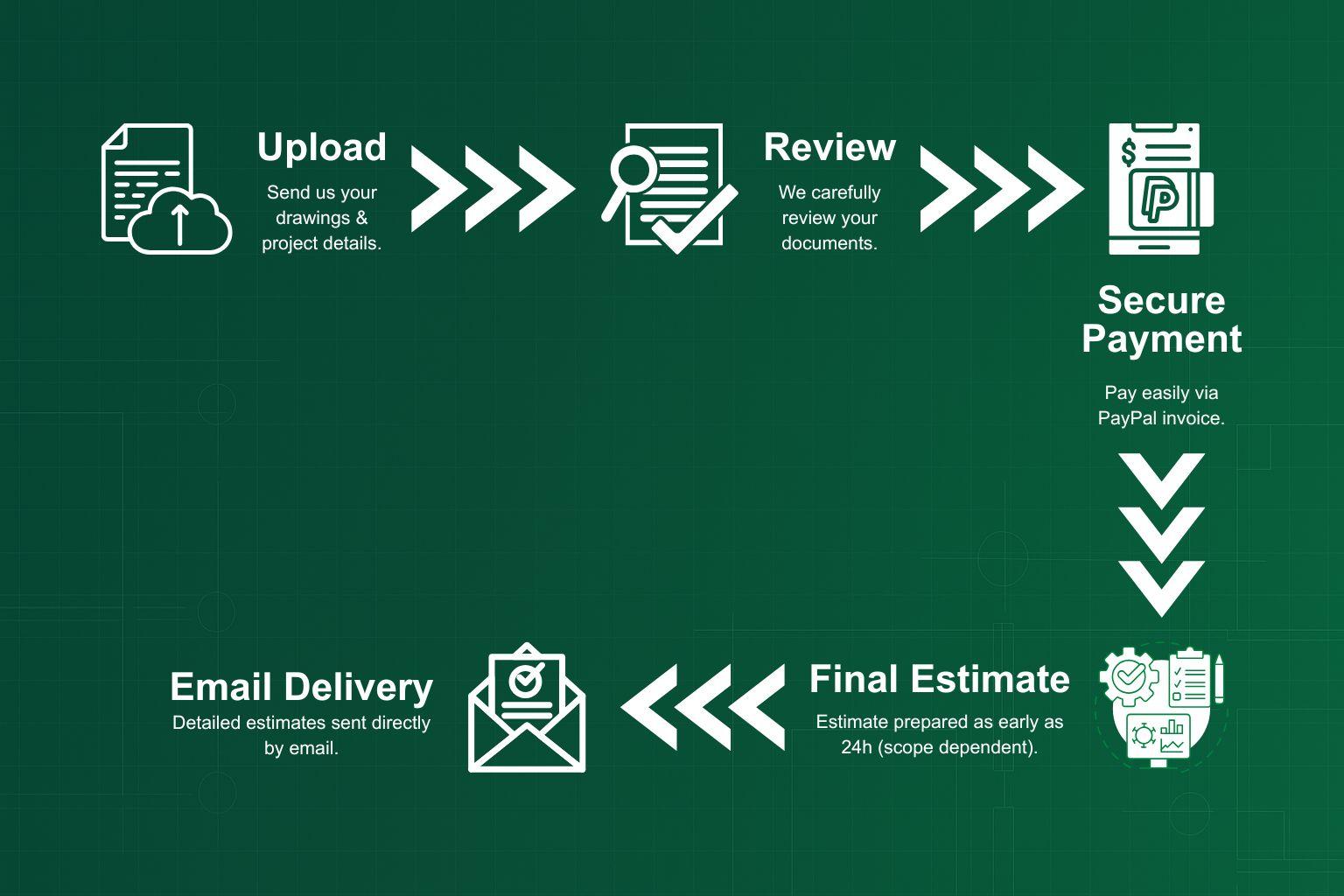 Upload
Send us your drawings & project details.

Review
We carefully review your documents.

Secure Payment
Pay easily via PayPal invoice.

Final Estimate
Estimate prepared as early as 24h (scope dependent).

Email Delivery
Detailed estimates sent directly by email.